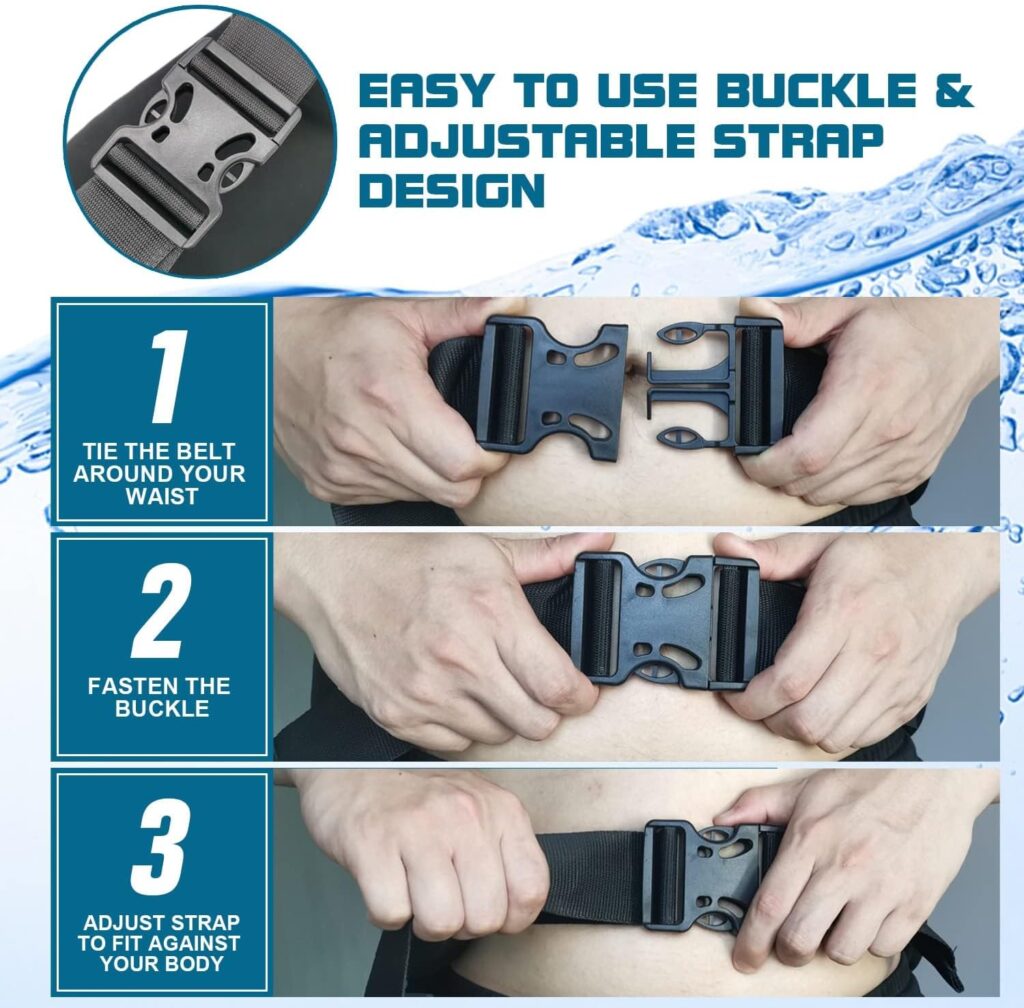 EASY TO USE BUCKLE & ADJUSTABLE STRAP DESIGN

1

TIE THE BELT AROUND YOUR WAIST

2

FASTEN THE BUCKLE

3

ADJUST STRAP TO FIT AGAINST YOUR BODY